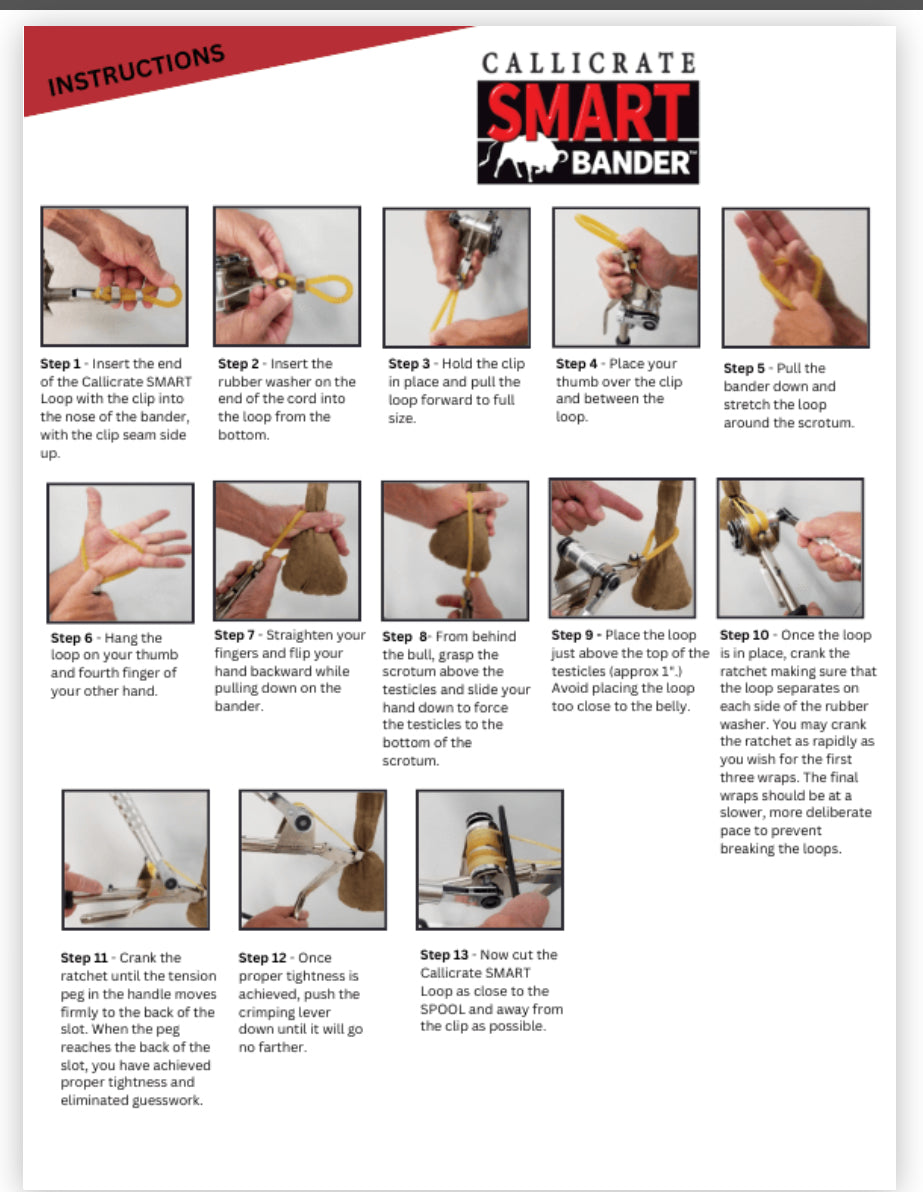 INSTRUCTIONS

CALLICRATE SMART BANDER™

Step 1 - Insert the end of the Callicrate SMART Loop with the clip into the nose of the bander, with the clip seam side up.

Step 2 - Insert the rubber washer on the end of the cord into the loop from the bottom.

Step 3 - Hold the clip in place and pull the loop forward to full size.

Step 4 - Place your thumb over the clip and between the loop.

Step 5 - Pull the bander down and stretch the loop around the scrotum.

Step 6 - Hang the loop on your thumb and fourth finger of your other hand.

Step 7 - Straighten your fingers and flip your hand backward while pulling down on the bander.

Step 8- From behind the bull, grasp the scrotum above the testicles and slide your hand down to force the testicles to the bottom of the scrotum.

Step 9 - Place the loop just above the top of the testicles (approx 1".) Avoid placing the loop too close to the belly.

Step 10 - Once the loop is in place, crank the ratchet making sure that the loop separates on each side of the rubber washer. You may crank the ratchet as rapidly as you wish for the first three wraps. The final wraps should be at a slower, more deliberate pace to prevent breaking the loops.

Step 11 - Crank the ratchet until the tension peg in the handle moves firmly to the back of the slot. When the peg reaches the back of the slot, you have achieved proper tightness and eliminated guesswork.

Step 12 - Once proper tightness is achieved, push the crimping lever down until it will go no farther.

Step 13 - Now cut the Callicrate SMART Loop as close to the SPOOL and away from the clip as possible.